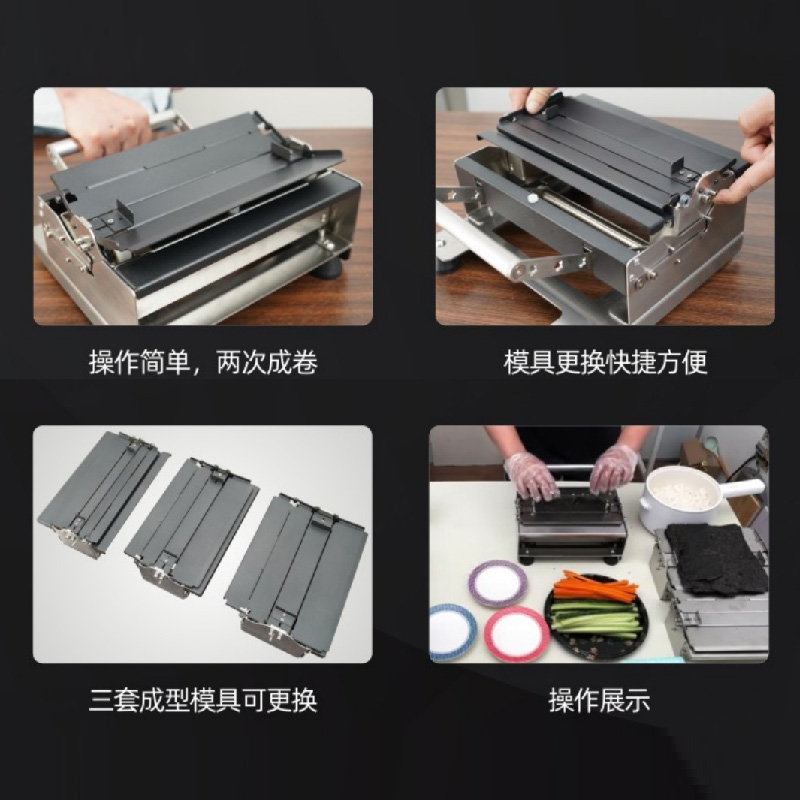 操作简单，两次成卷

模具更换快捷方便

三套成型模具可更换

操作展示